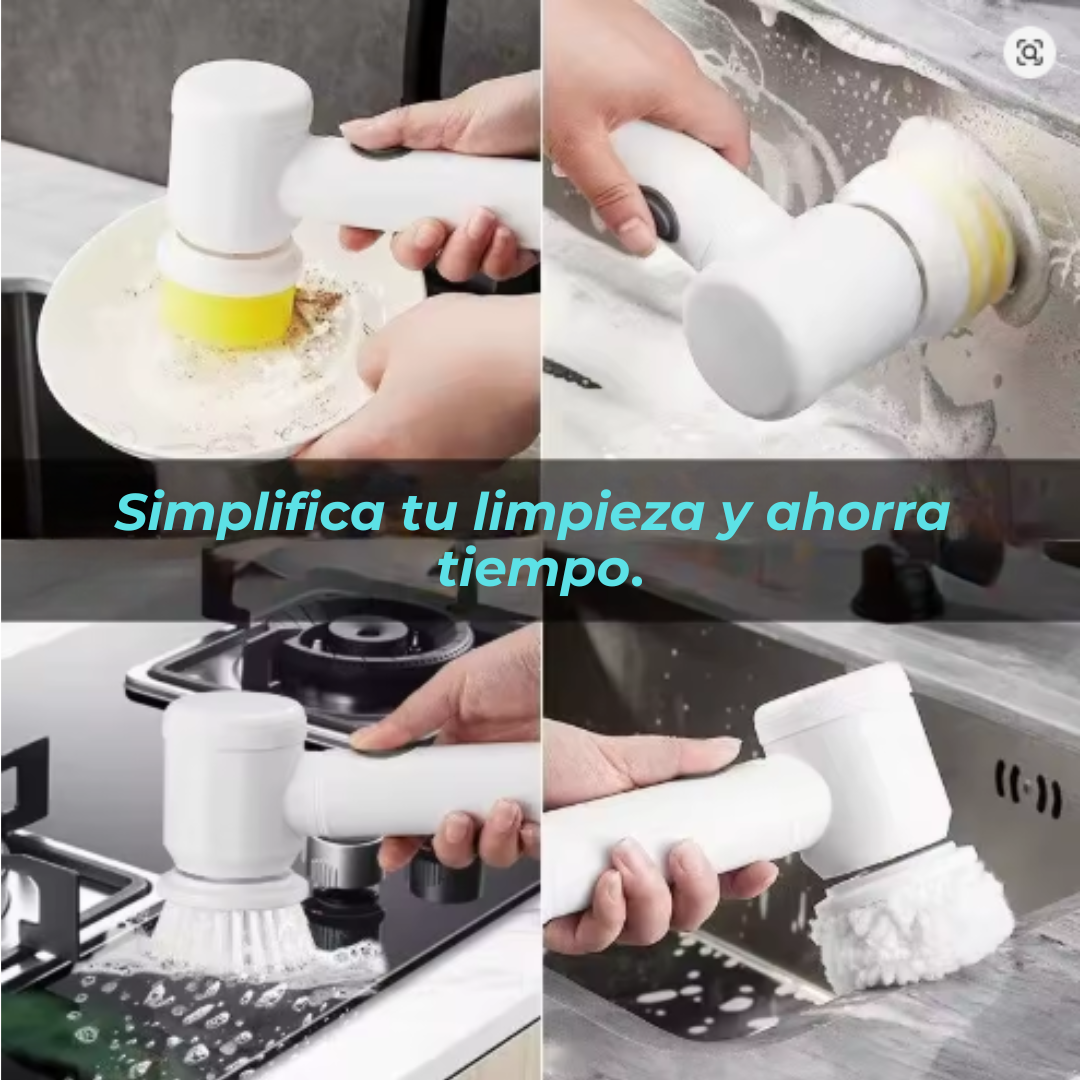 Simplifica tu limpieza y ahorra tiempo.